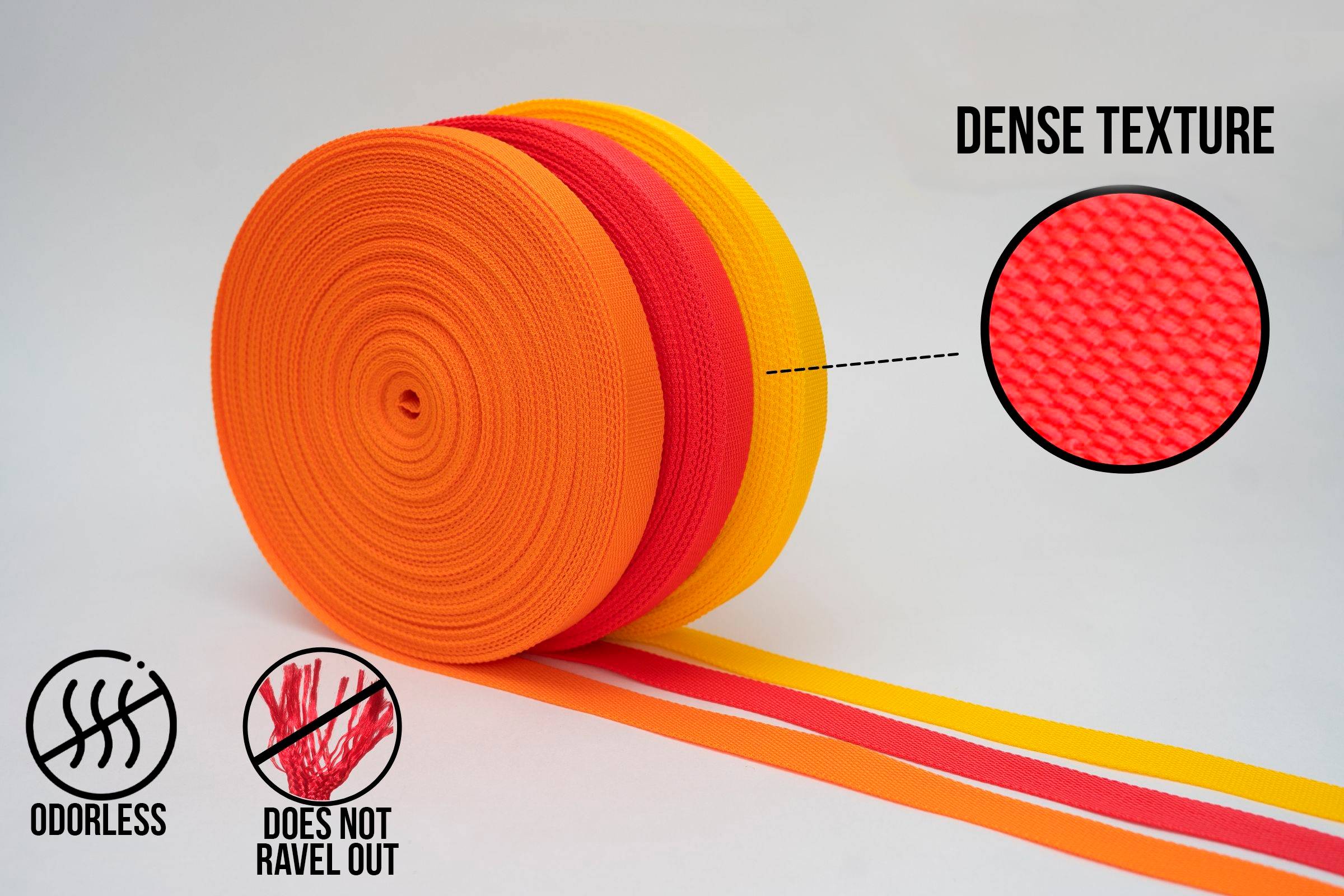 DENSE TEXTURE

ODORLESS

DOES NOT RAVEL OUT